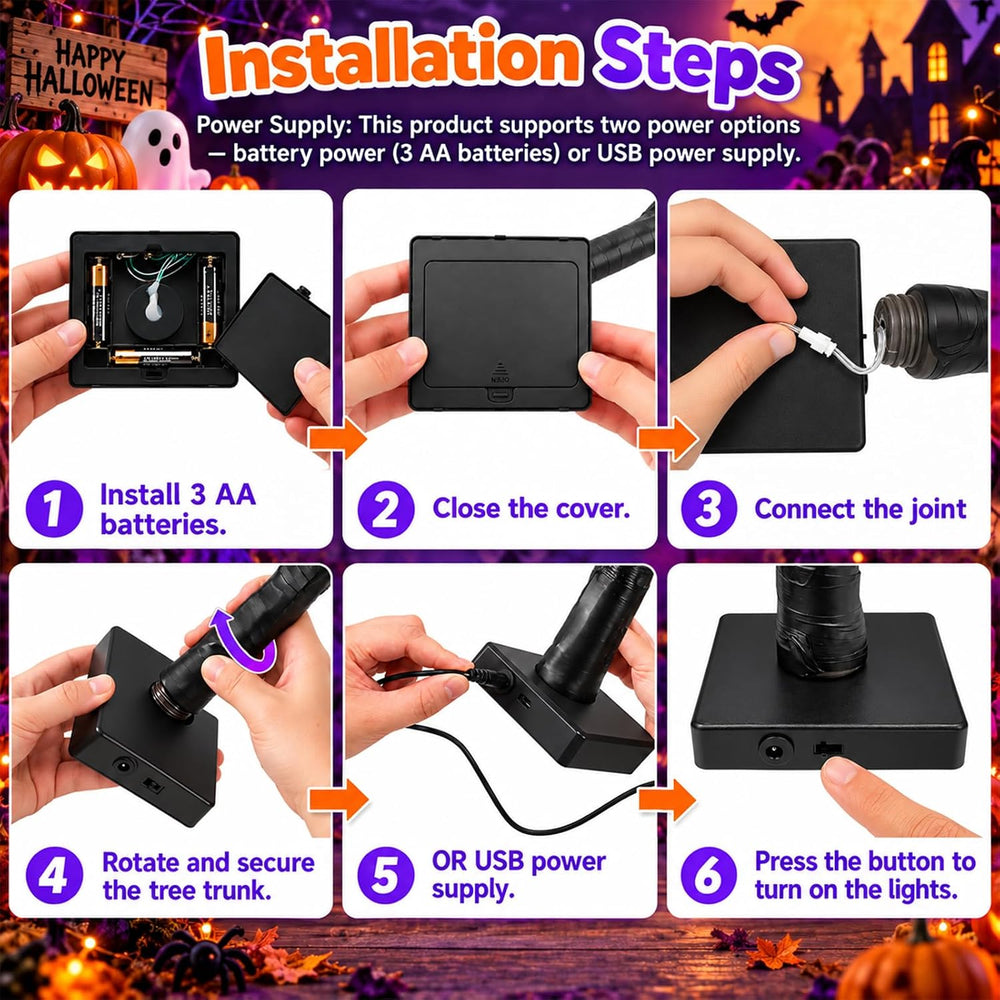 HAPPY HALLOWEEN

Installation Steps

Power Supply: This product supports two power options — battery power (3 AA batteries) or USB power supply.

1 Install 3 AA batteries.

2 Close the cover.

3 Connect the joint

4 Rotate and secure the tree trunk.

5 OR USB power supply.

6 Press the button to turn on the lights.