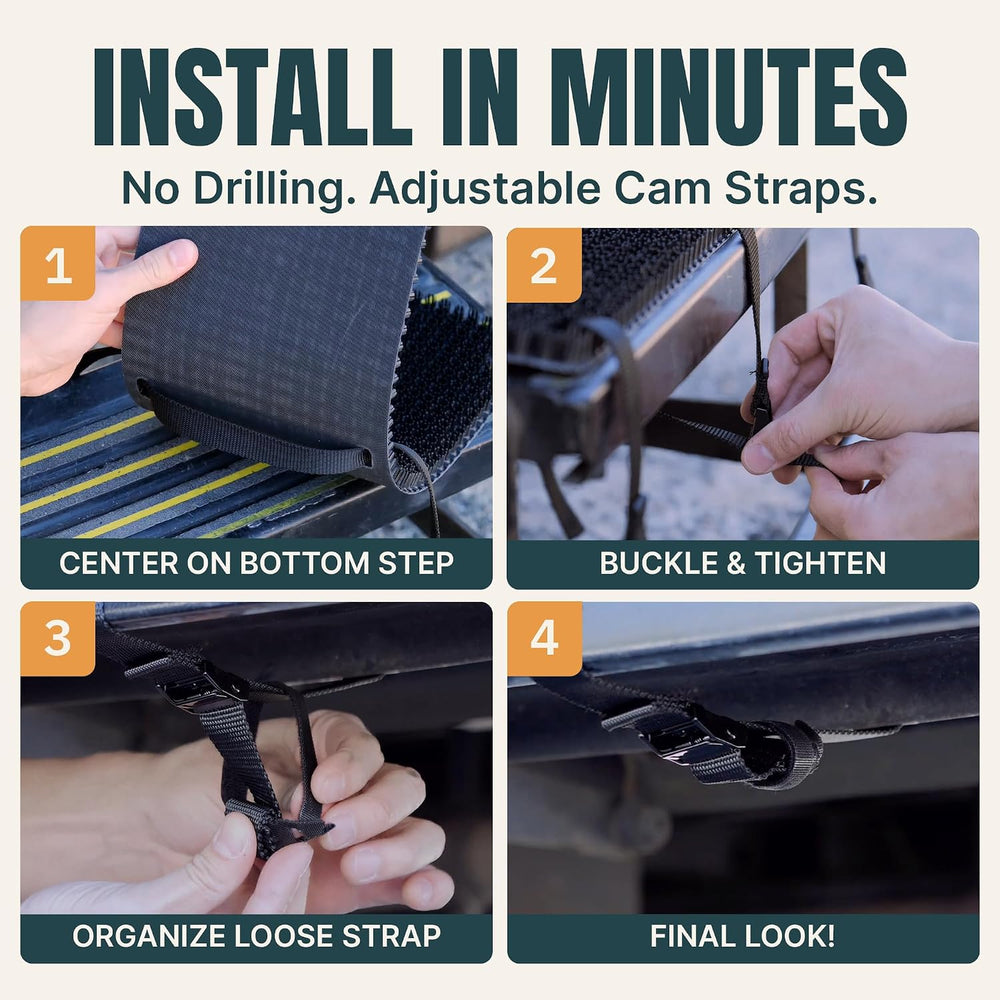 INSTALL IN MINUTES

No Drilling. Adjustable Cam Straps.

1

CENTER ON BOTTOM STEP

2

BUCKLE & TIGHTEN

3

ORGANIZE LOOSE STRAP

4

FINAL LOOK!