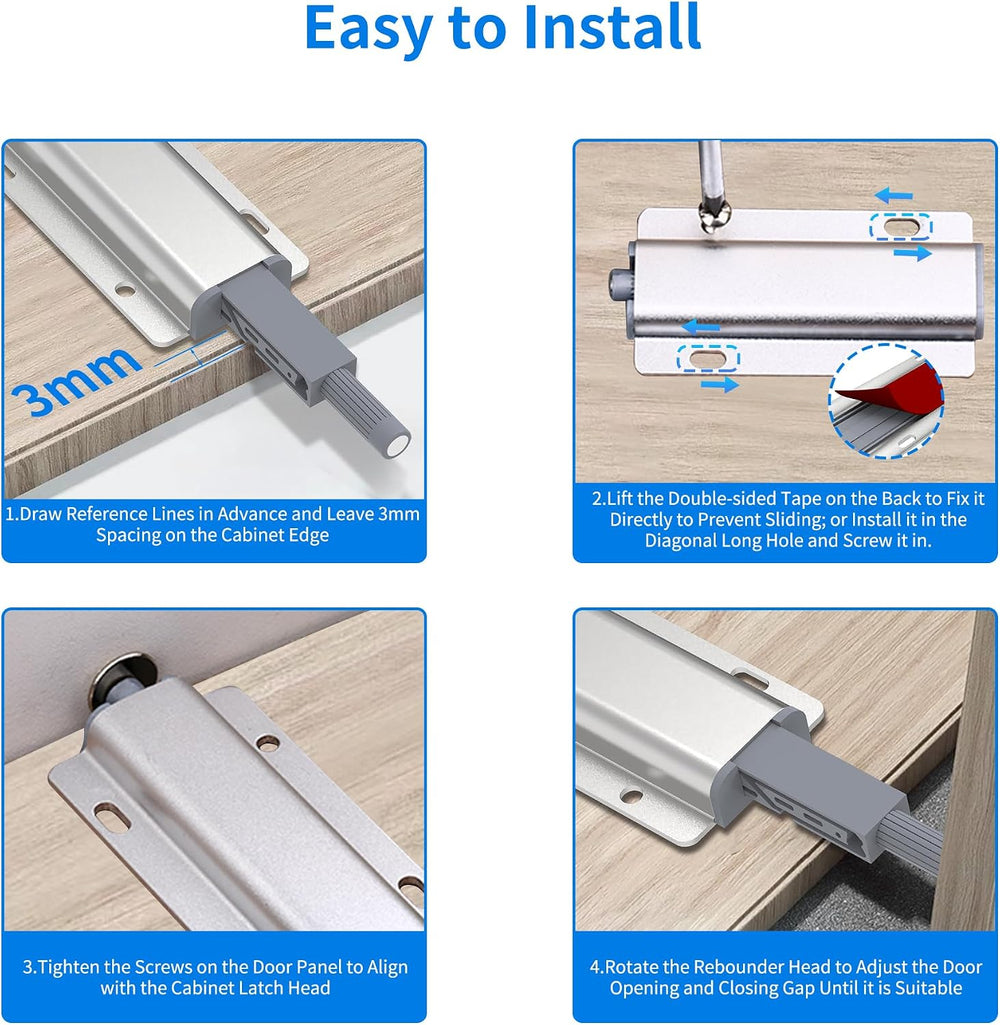 Easy to Install

3mm

1.Draw Reference Lines in Advance and Leave 3mm Spacing on the Cabinet Edge

2.Lift the Double-sided Tape on the Back to Fix it Directly to Prevent Sliding; or Install it in the Diagonal Long Hole and Screw it in.

3.Tighten the Screws on the Door Panel to Align with the Cabinet Latch Head

4.Rotate the Rebounder Head to Adjust the Door Opening and Closing Gap Until it is Suitable