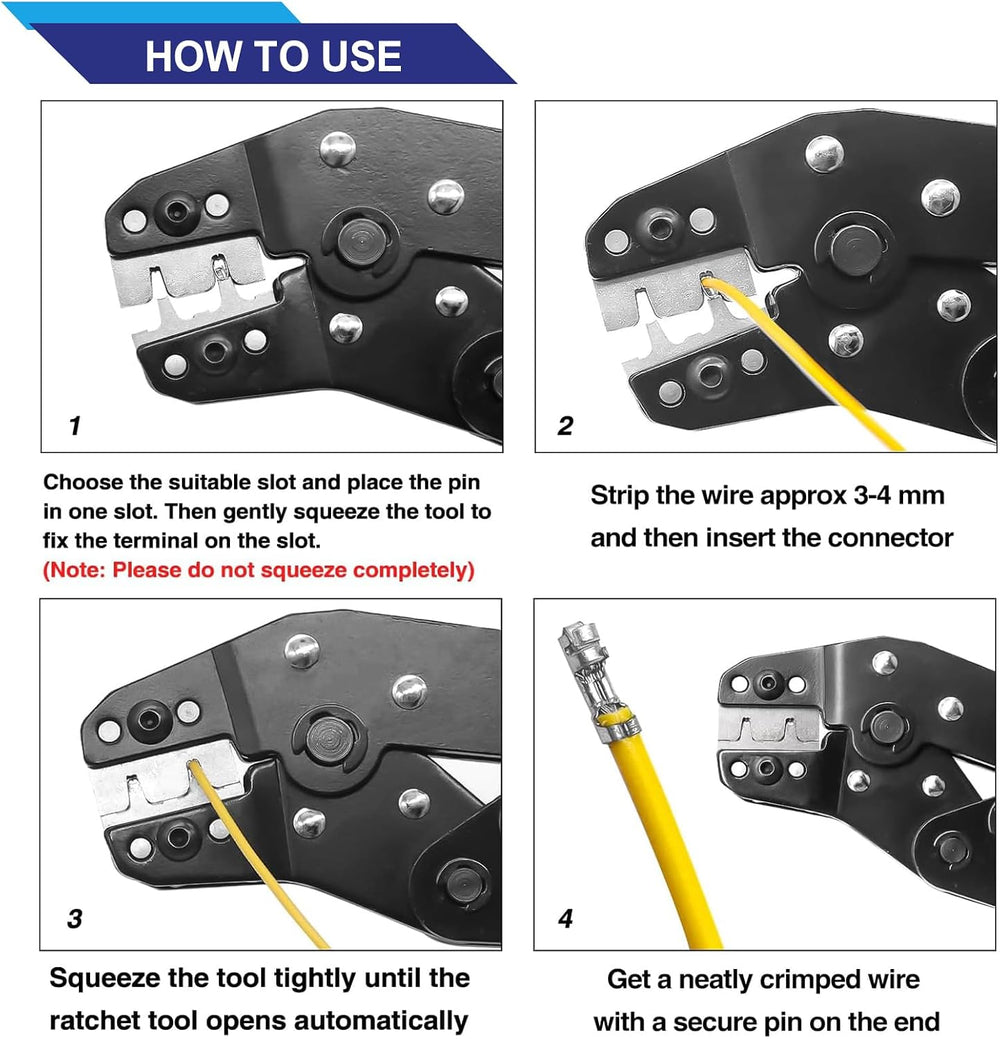 HOW TO USE

1

Choose the suitable slot and place the pin in one slot. Then gently squeeze the tool to fix the terminal on the slot.
(Note: Please do not squeeze completely)

2

Strip the wire approx 3-4 mm and then insert the connector

3

Squeeze the tool tightly until the ratchet tool opens automatically

4

Get a neatly crimped wire with a secure pin on the end