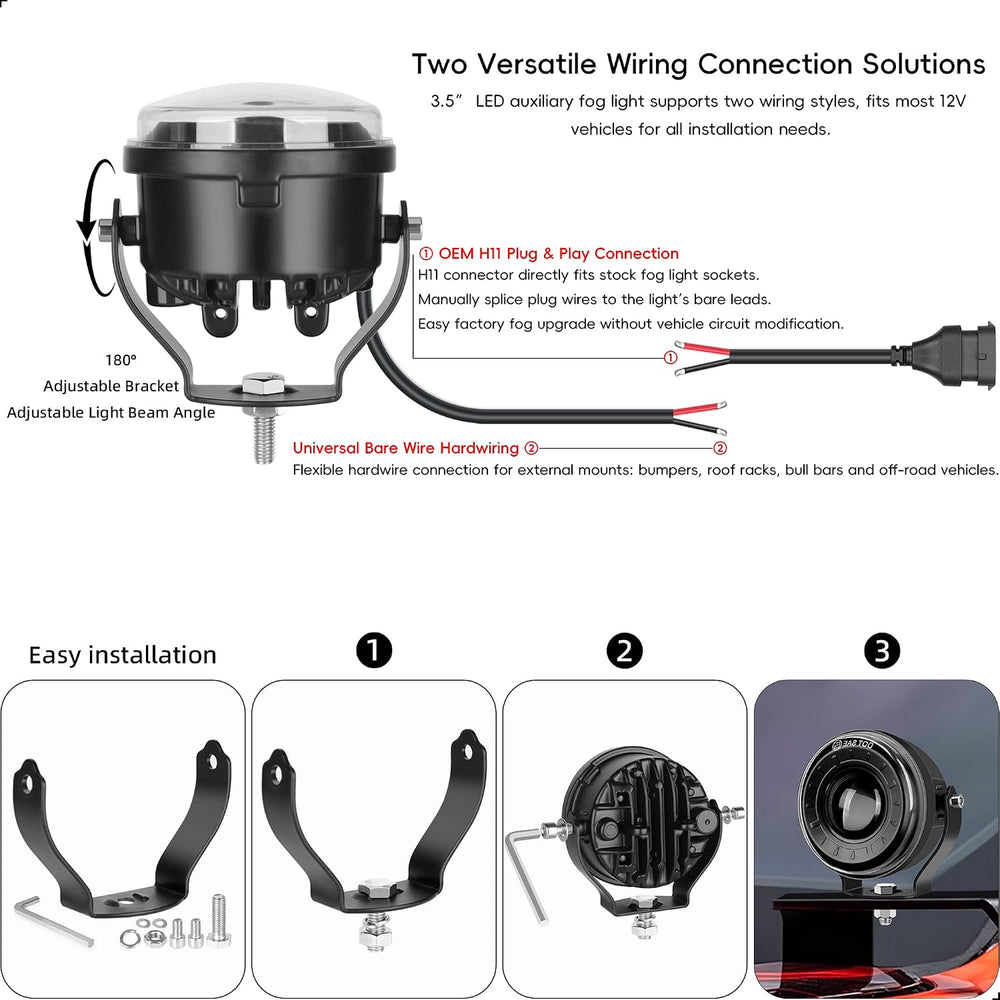 Two Versatile Wiring Connection Solutions

3.5" LED auxiliary fog light supports two wiring styles, fits most 12V vehicles for all installation needs.

① OEM H11 Plug & Play Connection
H11 connector directly fits stock fog light sockets.
Manually splice plug wires to the light's bare leads.
Easy factory fog upgrade without vehicle circuit modification.

①

180°
Adjustable Bracket
Adjustable Light Beam Angle

Universal Bare Wire Hardwiring ②

②

Flexible hardwire connection for external mounts: bumpers, roof racks, bull bars and off-road vehicles.

Easy installation

❶

❷

❸