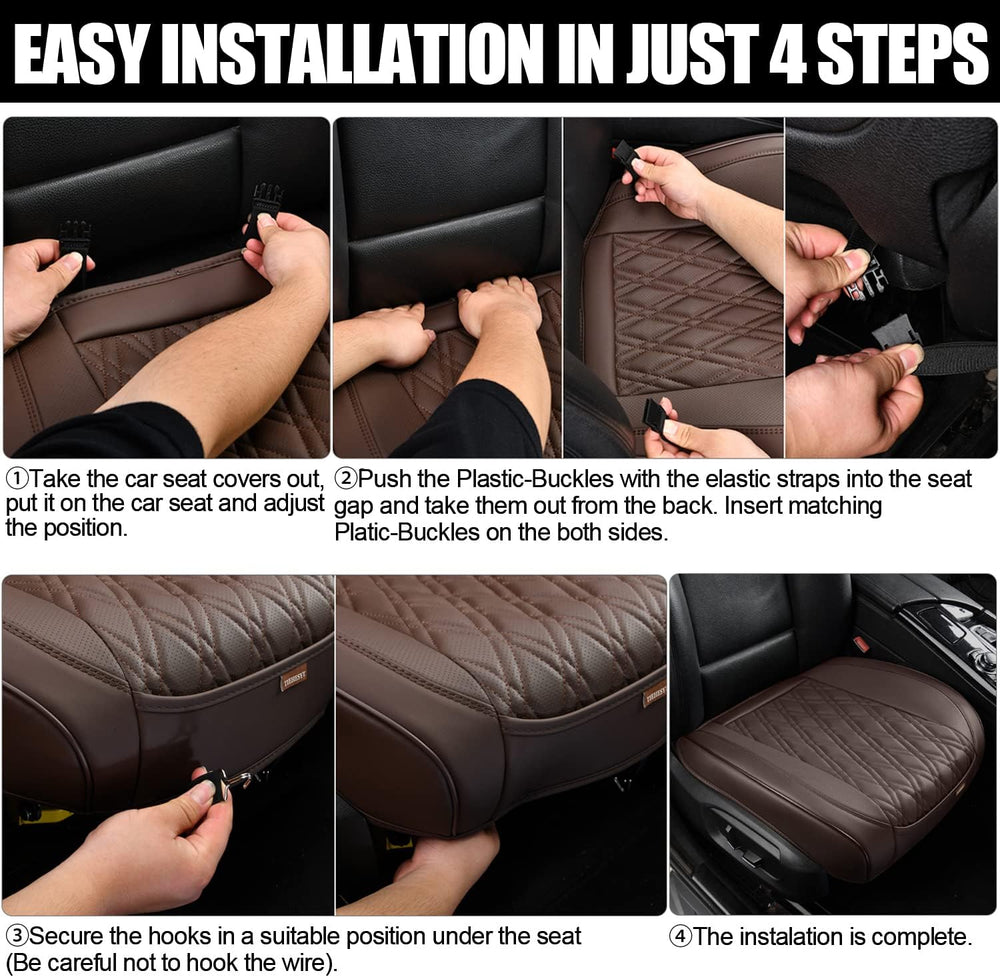 EASY INSTALLATION IN JUST 4 STEPS

①Take the car seat covers out, put it on the car seat and adjust the position.

②Push the Plastic-Buckles with the elastic straps into the seat gap and take them out from the back. Insert matching Platic-Buckles on the both sides.

③Secure the hooks in a suitable position under the seat (Be careful not to hook the wire).

④The instalation is complete.