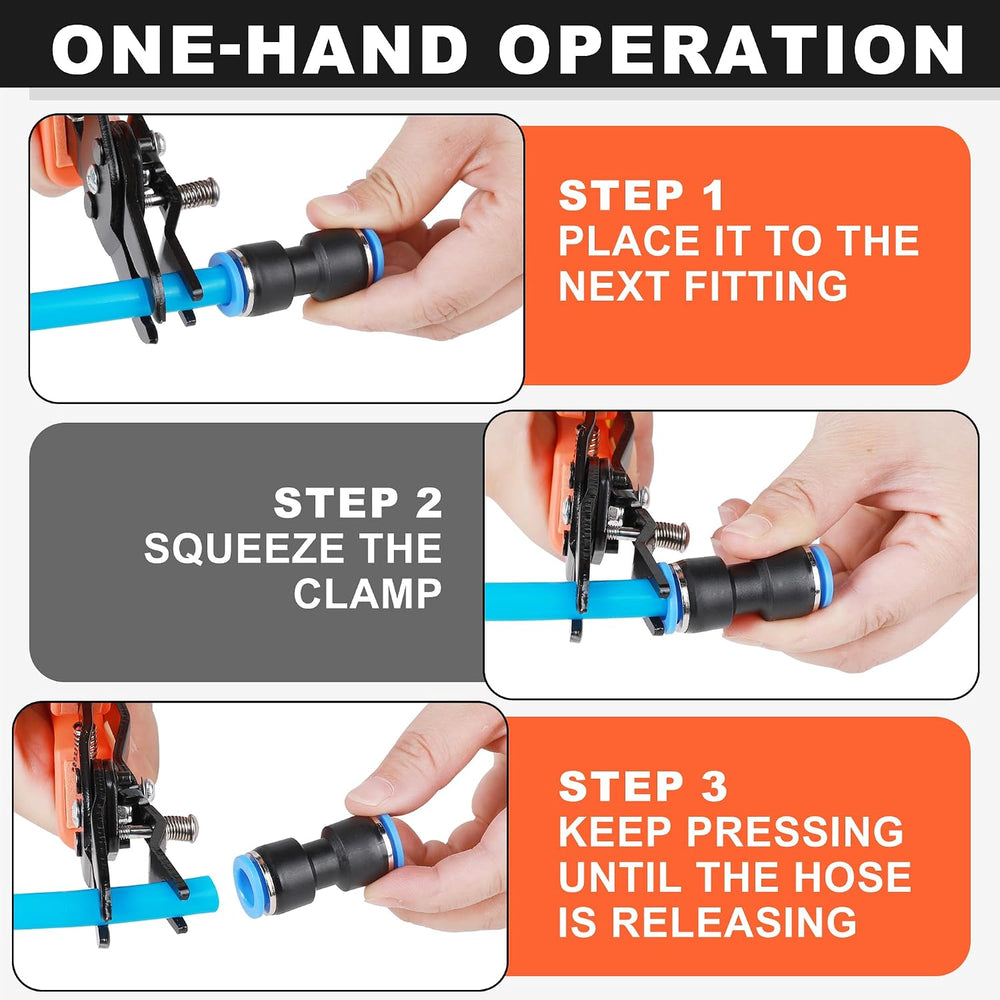 ONE-HAND OPERATION

STEP 1
PLACE IT TO THE NEXT FITTING

STEP 2
SQUEEZE THE CLAMP

STEP 3
KEEP PRESSING UNTIL THE HOSE IS RELEASING