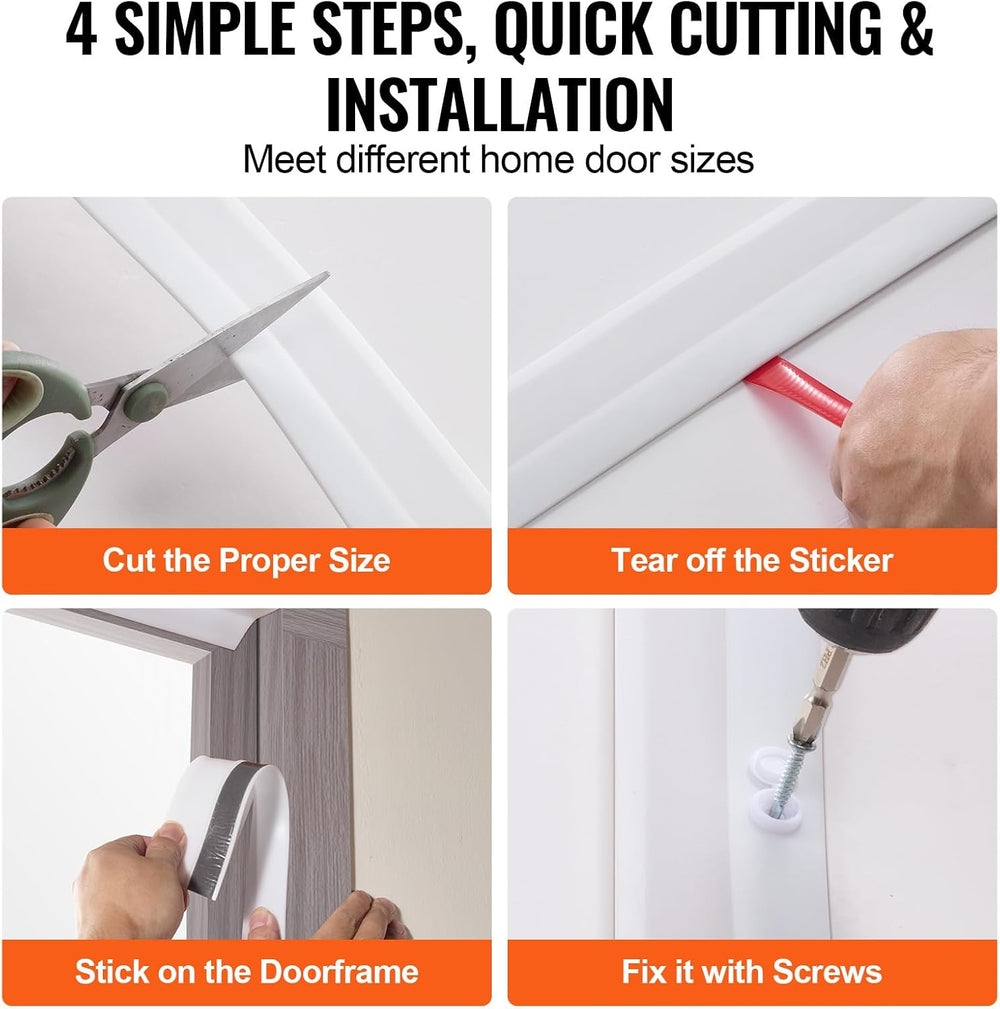 4 SIMPLE STEPS, QUICK CUTTING & INSTALLATION

Meet different home door sizes

Cut the Proper Size

Tear off the Sticker

Stick on the Doorframe

Fix it with Screws