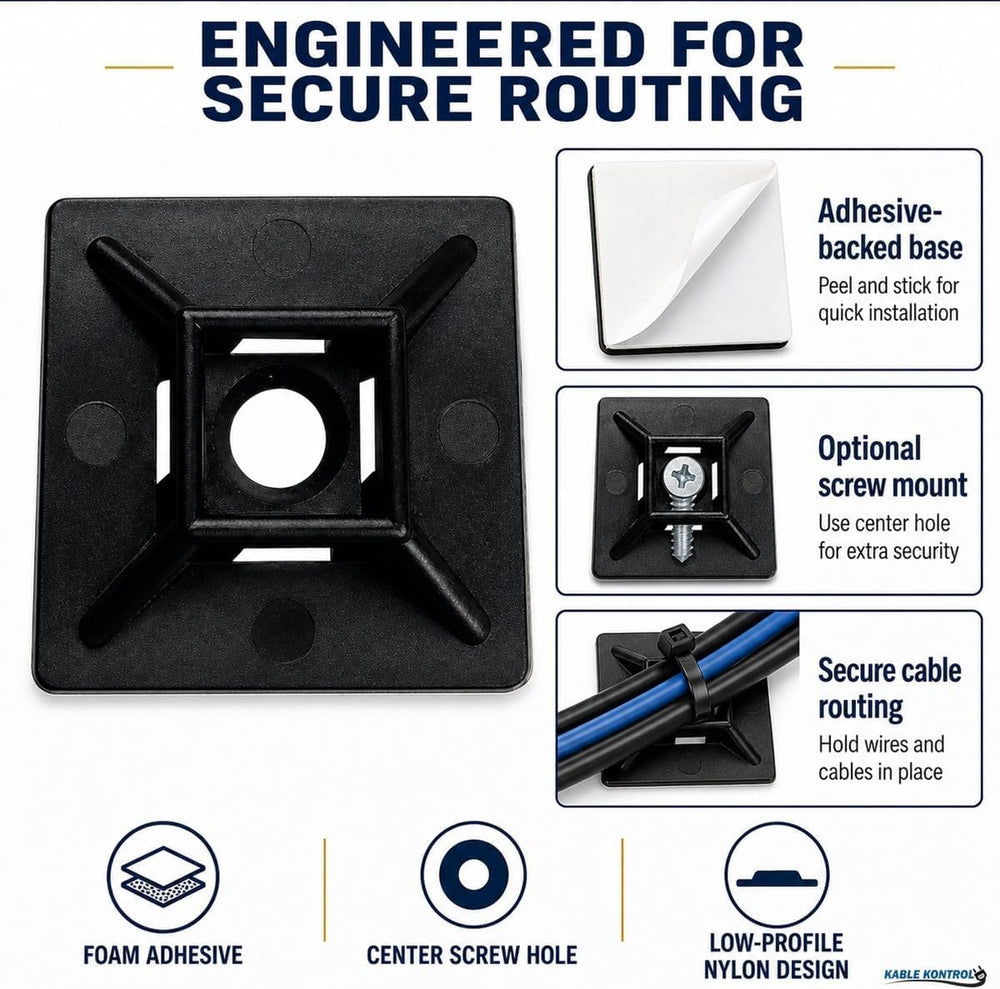 ENGINEERED FOR SECURE ROUTING

Adhesive-backed base
Peel and stick for quick installation

Optional screw mount
Use center hole for extra security

Secure cable routing
Hold wires and cables in place

FOAM ADHESIVE

CENTER SCREW HOLE

LOW-PROFILE NYLON DESIGN

KABLE KONTROL