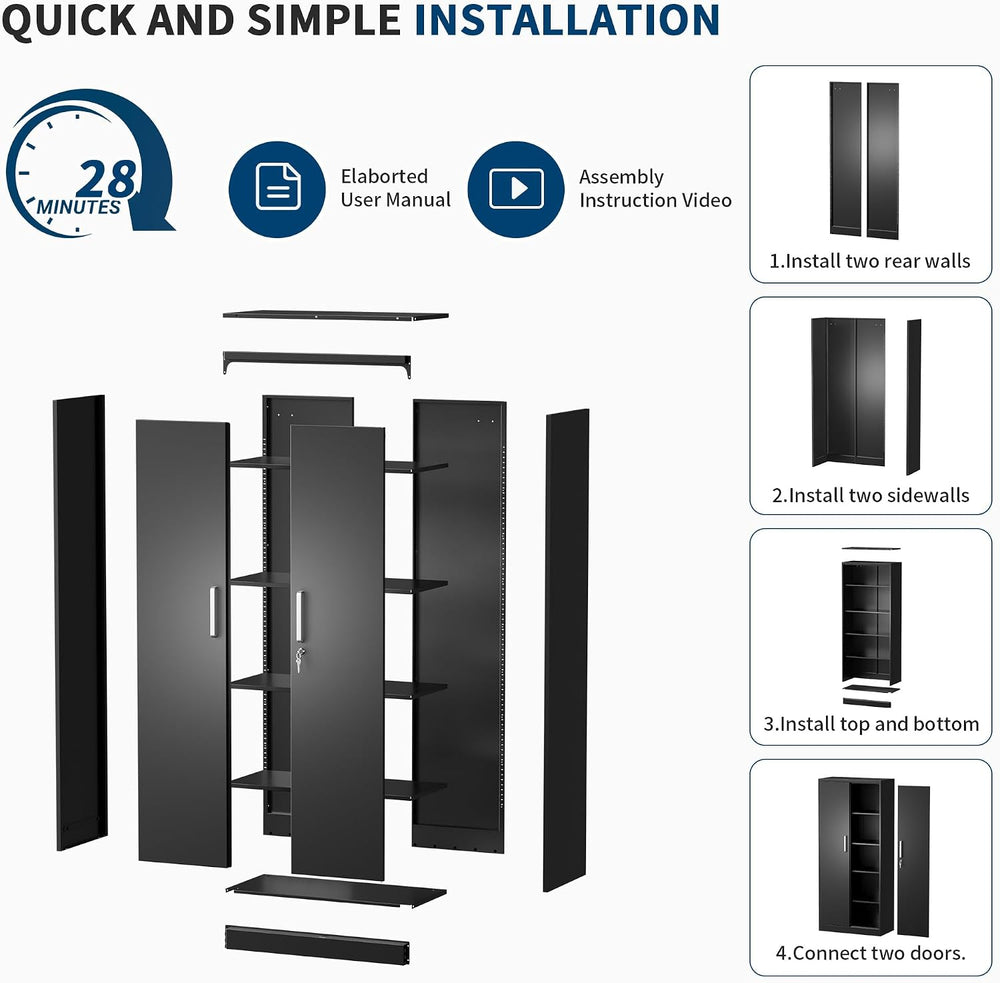 QUICK AND SIMPLE INSTALLATION

28
MINUTES

Elaborted
User Manual

Assembly
Instruction Video

1.Install two rear walls

2.Install two sidewalls

3.Install top and bottom

4.Connect two doors.