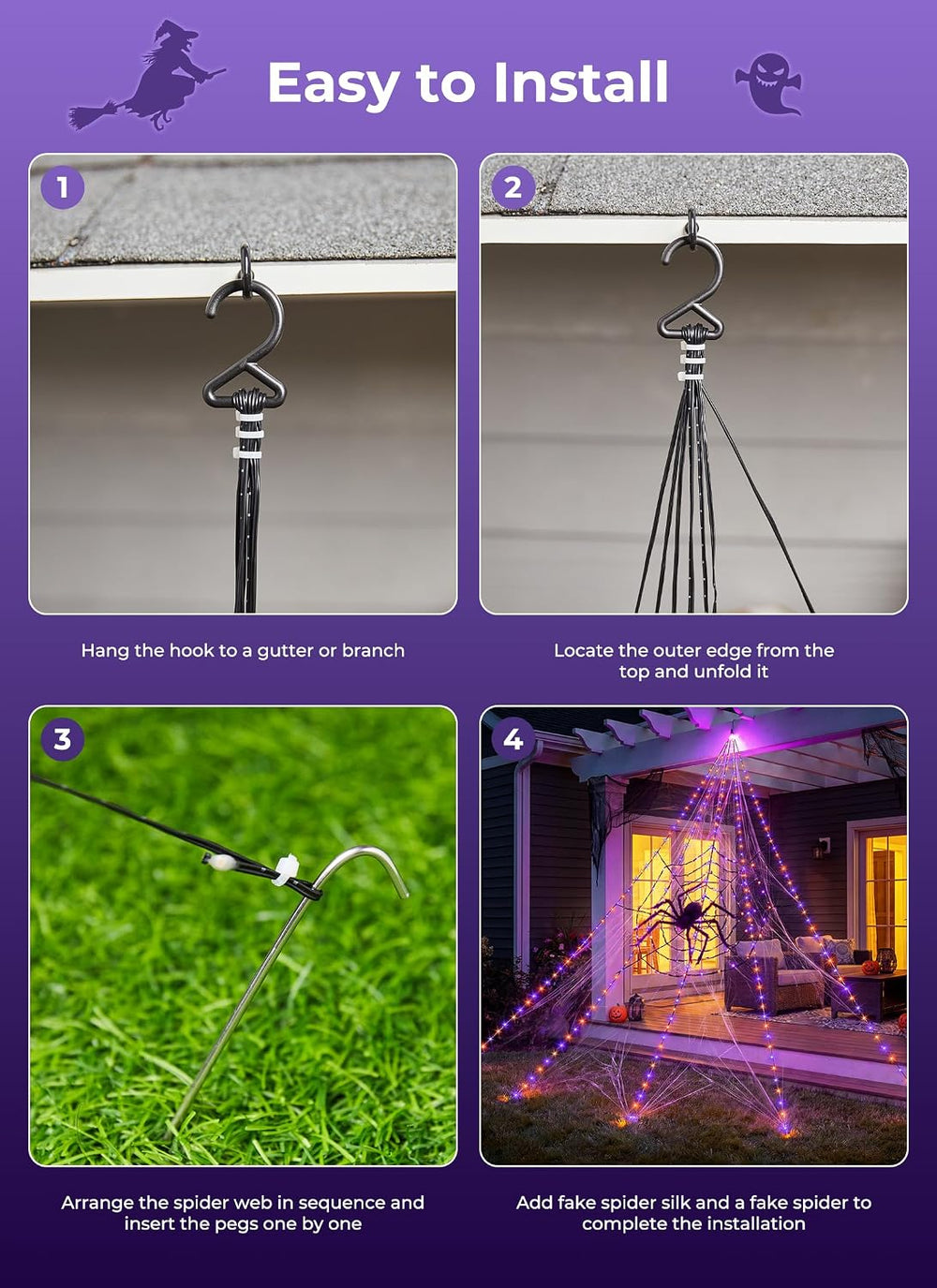 Easy to Install

1

Hang the hook to a gutter or branch

2

Locate the outer edge from the top and unfold it

3

Arrange the spider web in sequence and insert the pegs one by one

4

Add fake spider silk and a fake spider to complete the installation