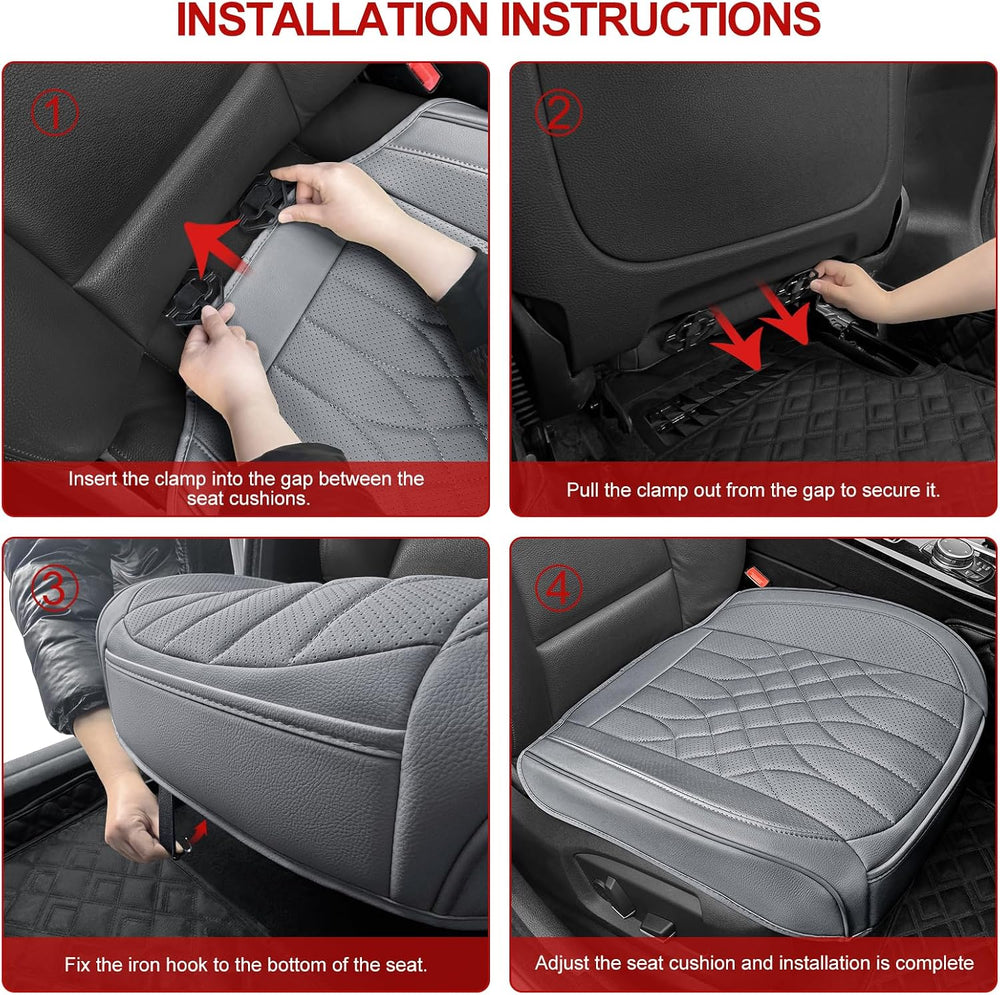 INSTALLATION INSTRUCTIONS

①

Insert the clamp into the gap between the seat cushions.

②

Pull the clamp out from the gap to secure it.

③

Fix the iron hook to the bottom of the seat.

④

Adjust the seat cushion and installation is complete