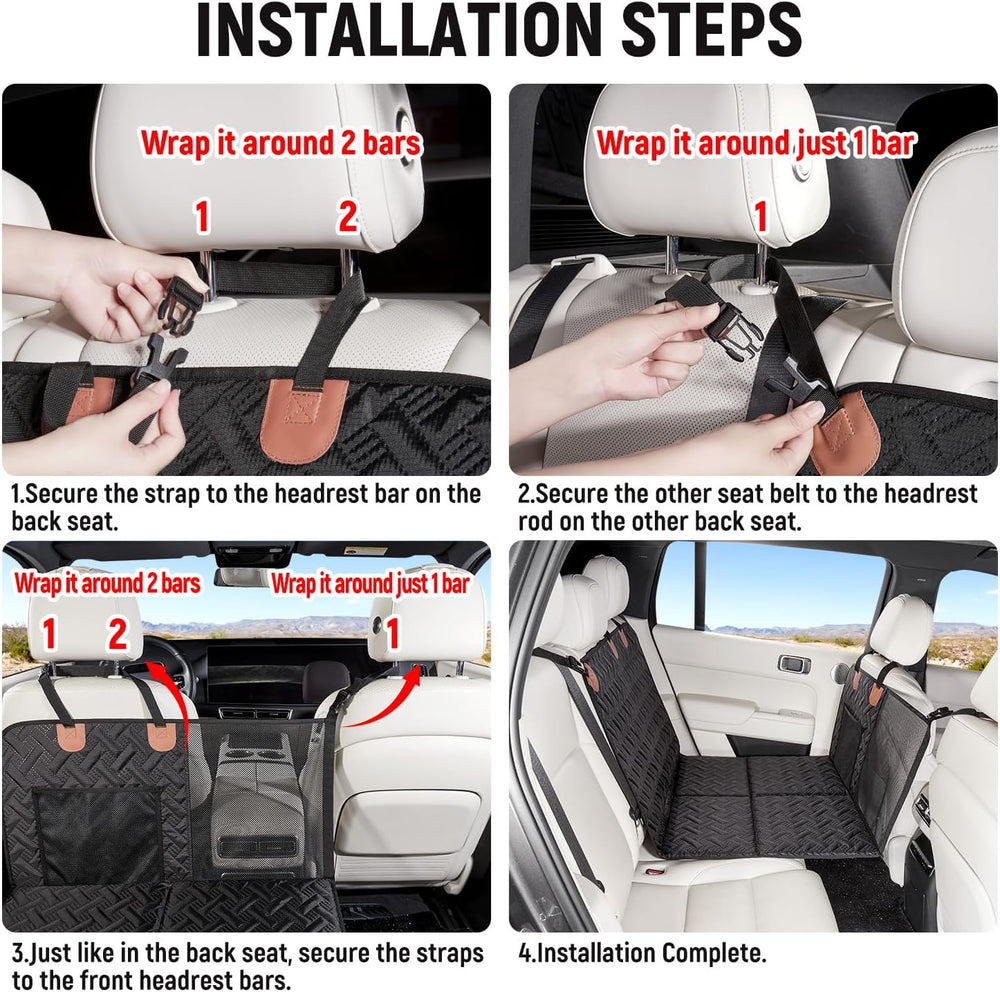 INSTALLATION STEPS

Wrap it around 2 bars

1

2

1.Secure the strap to the headrest bar on the back seat.

Wrap it around just 1 bar

1

2.Secure the other seat belt to the headrest rod on the other back seat.

Wrap it around 2 bars

1

2

Wrap it around just 1 bar

1

3.Just like in the back seat, secure the straps to the front headrest bars.

4.Installation Complete.