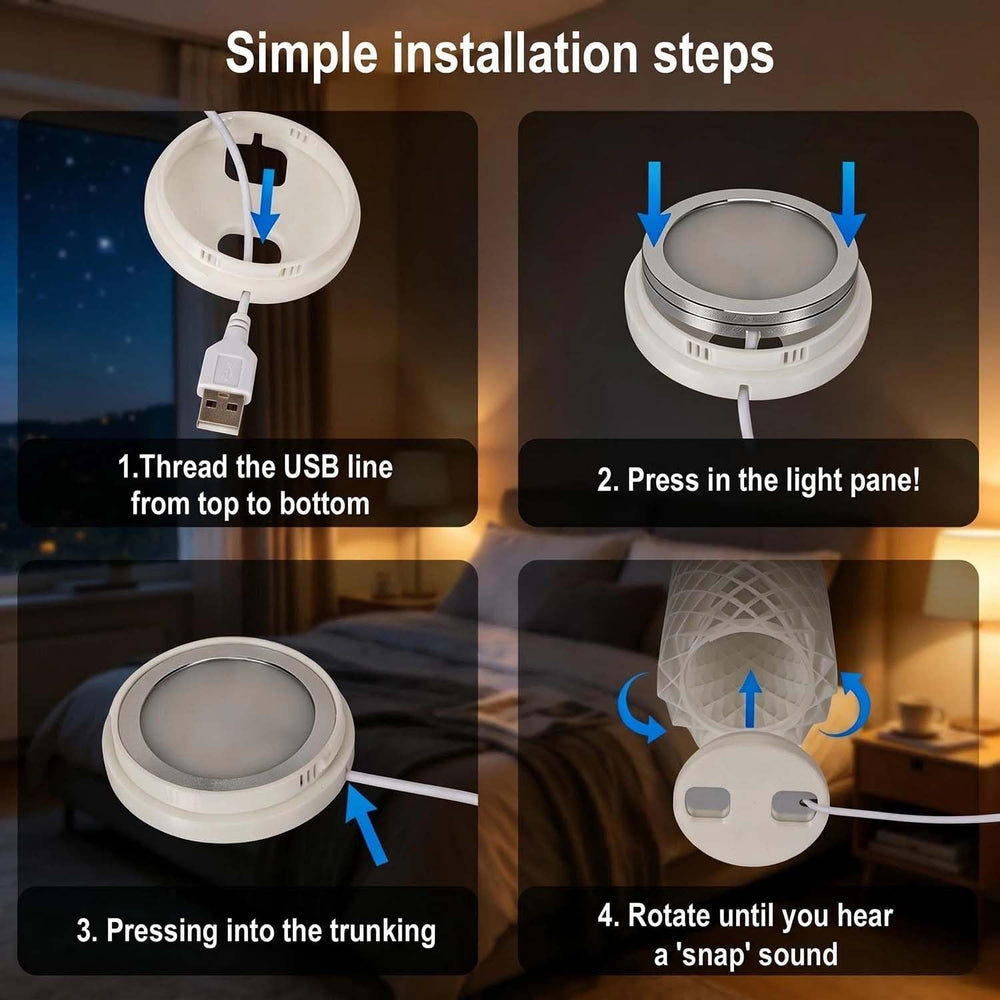 Simple installation steps

1.Thread the USB line from top to bottom

2. Press in the light pane!

3. Pressing into the trunking

4. Rotate until you hear a 'snap' sound