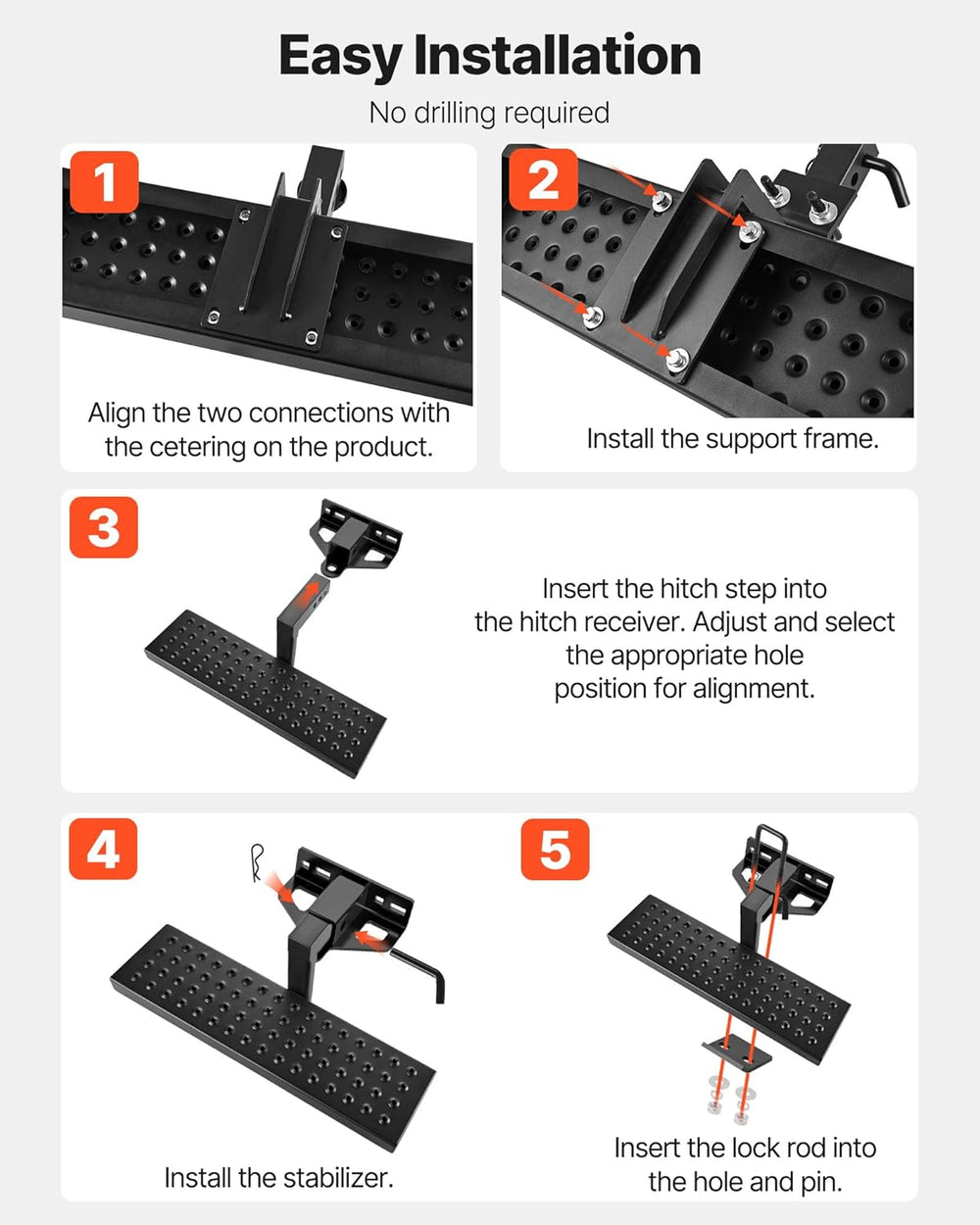 Easy Installation

No drilling required

1

Align the two connections with the cetering on the product.

2

Install the support frame.

3

Insert the hitch step into the hitch receiver. Adjust and select the appropriate hole position for alignment.

4

Install the stabilizer.

5

Insert the lock rod into the hole and pin.