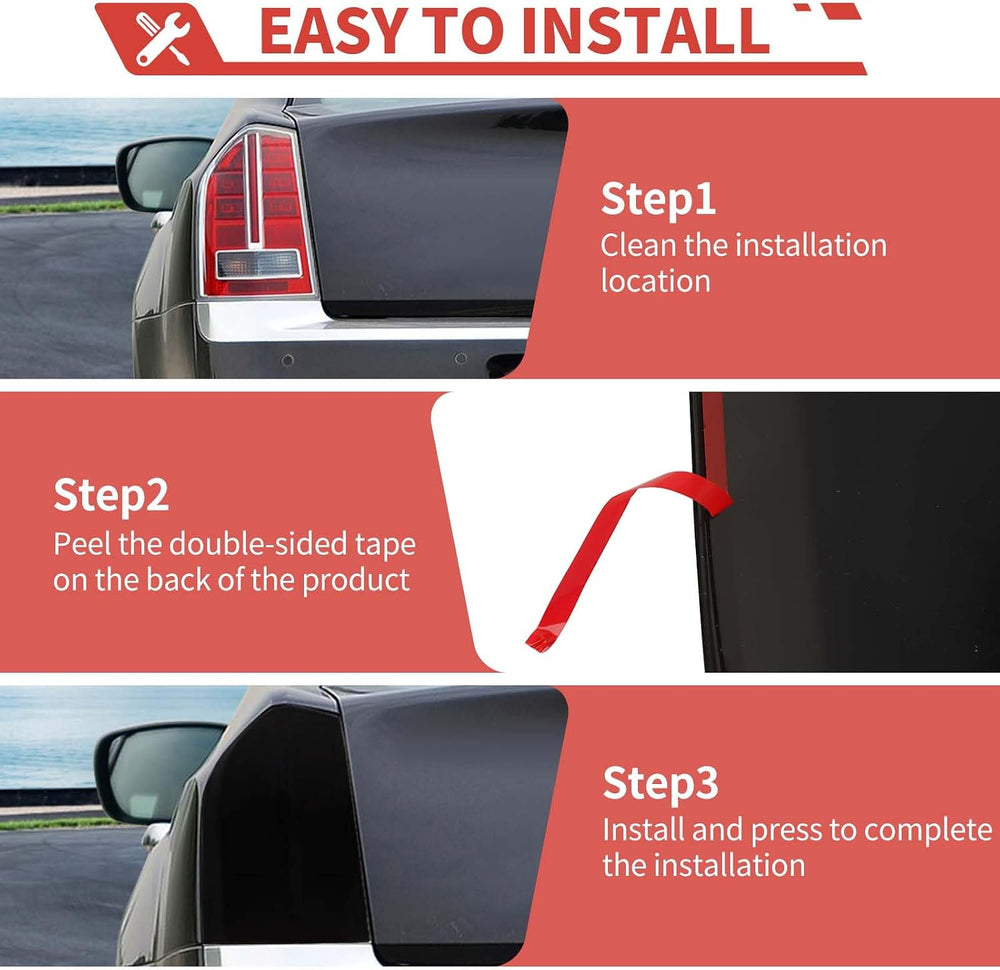 EASY TO INSTALL

Step1
Clean the installation location

Step2
Peel the double-sided tape on the back of the product

Step3
Install and press to complete the installation