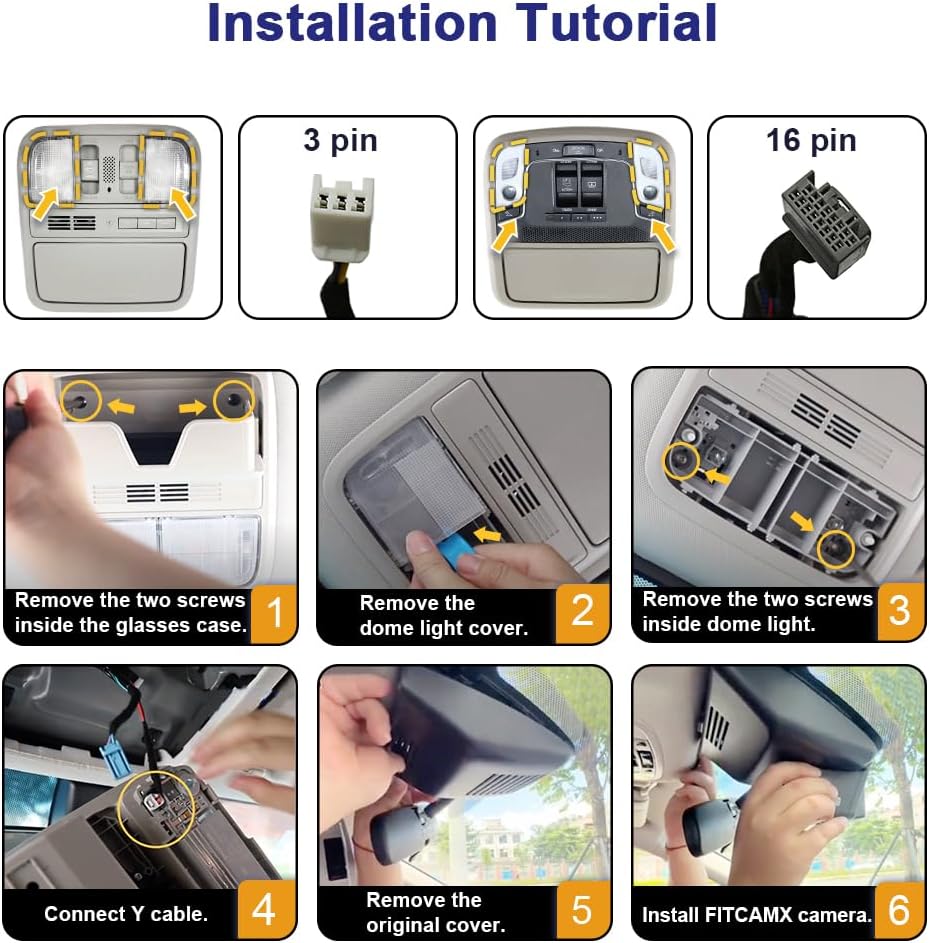 Installation Tutorial

3 pin

16 pin

Remove the two screws inside the glasses case.

1

Remove the dome light cover.

2

Remove the two screws inside dome light.

3

Connect Y cable.

4

Remove the original cover.

5

Install FITCAMX camera.

6